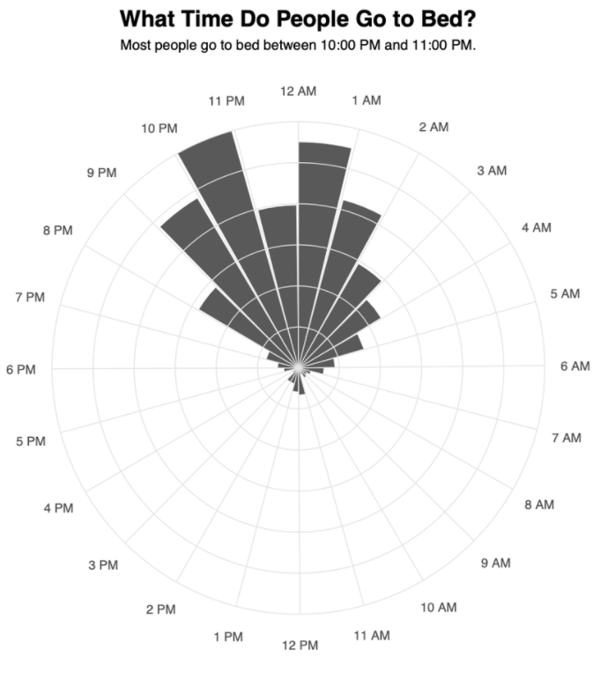 What Time Do People Go to Bed?
Most people go to bed between 10:00 PM and 11:00 PM.

12 AM
1 AM
2 AM
3 AM
4 AM
5 AM
6 AM
7 AM
8 AM
9 AM
10 AM
11 AM
12 PM
1 PM
2 PM
3 PM
4 PM
5 PM
6 PM
7 PM
8 PM
9 PM
10 PM
11 PM